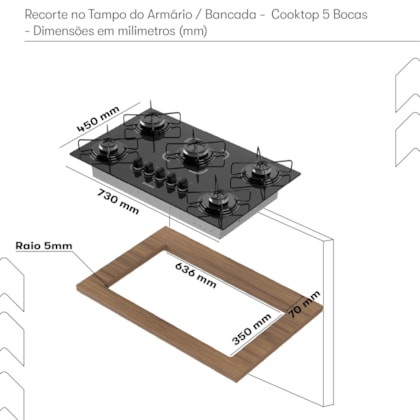 Recorte no Tampo do Armário / Bancada - Cooktop 5 Bocas - Dimensões em milimetros (mm)

450 mm

730 mm

Raio 5mm

636 mm

70 mm

350 mm