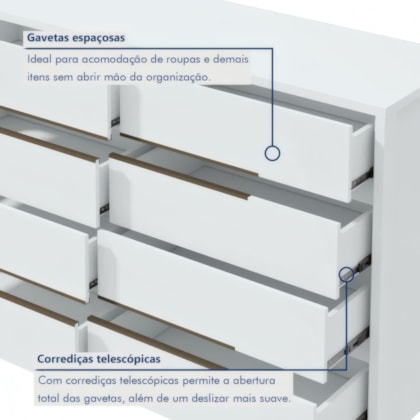 Gavetas espaçosas
Ideal para acomodação de roupas e demais itens sem abrir mão da organização.

Corrediças telescópicas
Com corrediças telescópicas permite a abertura total das gavetas, além de um deslizar mais suave.