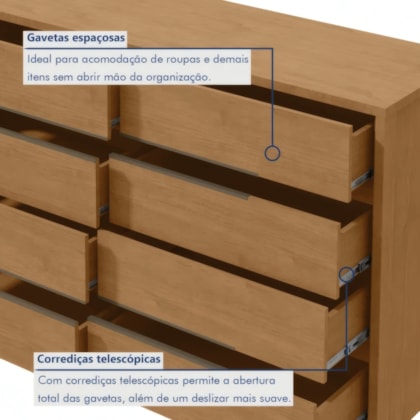 Gavetas espaçosas

Ideal para acomodação de roupas e demais itens sem abrir mão da organização.

Corrediças telescópicas

Com corrediças telescópicas permite a abertura total das gavetas, além de um deslizar mais suave.